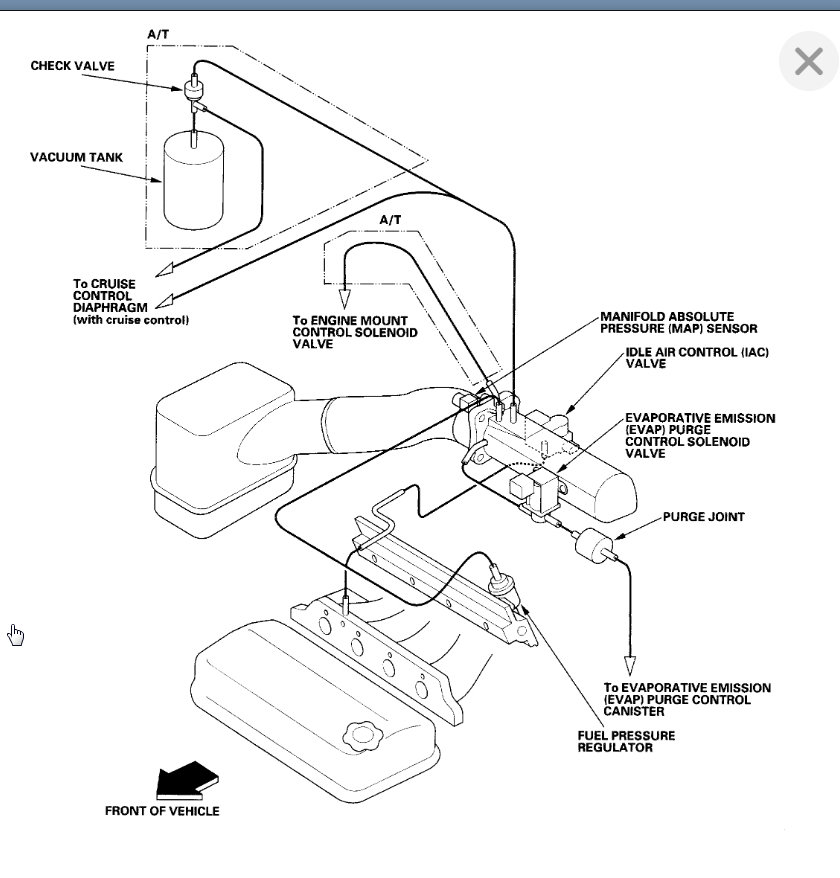 A/T

CHECK VALVE

VACUUM TANK

A/T

To CRUISE CONTROL DIAPHRAGM (with cruise control)

To ENGINE MOUNT CONTROL SOLENOID VALVE

MANIFOLD ABSOLUTE PRESSURE (MAP) SENSOR

IDLE AIR CONTROL (IAC) VALVE

EVAPORATIVE EMISSION (EVAP) PURGE CONTROL SOLENOID VALVE

PURGE JOINT

To EVAPORATIVE EMISSION (EVAP) PURGE CONTROL CANISTER

FUEL PRESSURE REGULATOR

FRONT OF VEHICLE