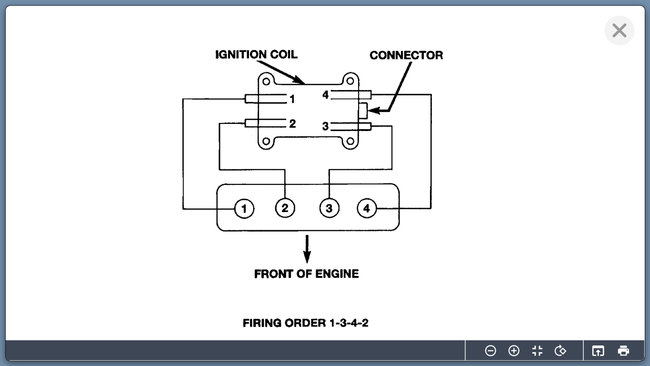 IGNITION COIL
CONNECTOR
1
4
2
3
1
2
3
4
FRONT OF ENGINE
FIRING ORDER 1-3-4-2