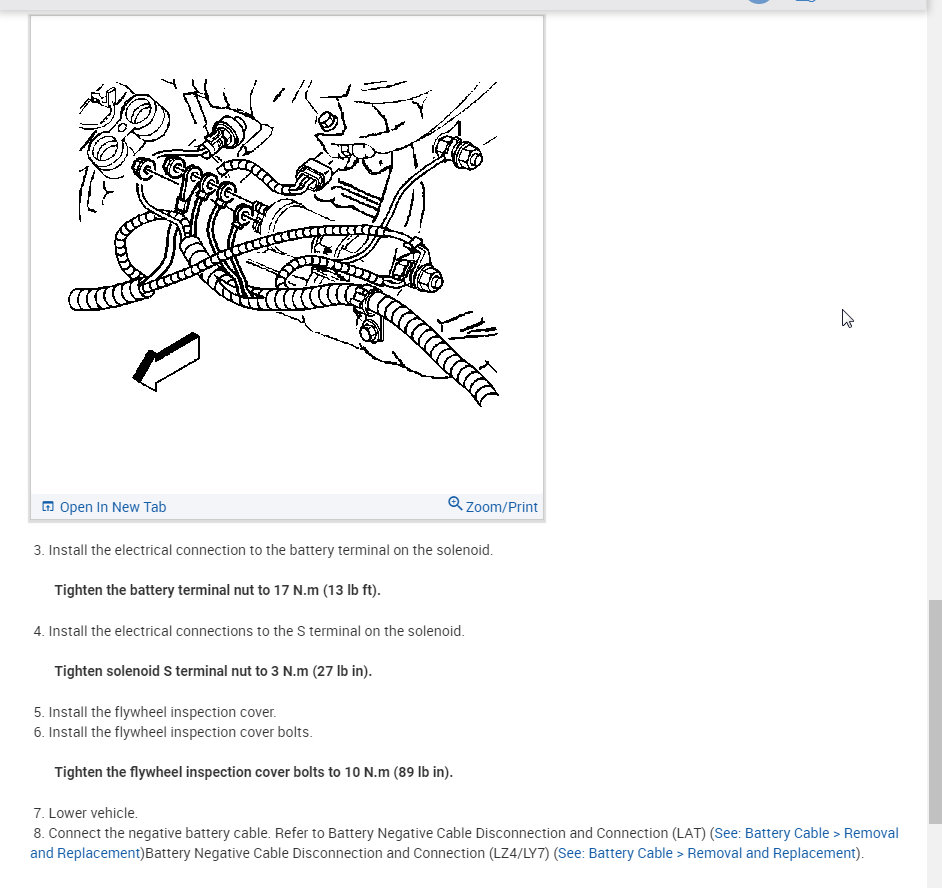 Open In New Tab

Zoom/Print

3. Install the electrical connection to the battery terminal on the solenoid.

Tighten the battery terminal nut to 17 N.m (13 lb ft).

4. Install the electrical connections to the S terminal on the solenoid.

Tighten solenoid S terminal nut to 3 N.m (27 lb in).

5. Install the flywheel inspection cover.
6. Install the flywheel inspection cover bolts.

Tighten the flywheel inspection cover bolts to 10 N.m (89 lb in).

7. Lower vehicle.
8. Connect the negative battery cable. Refer to Battery Negative Cable Disconnection and Connection (LAT) (See: Battery Cable > Removal and Replacement)Battery Negative Cable Disconnection and Connection (LZ4/LY7) (See: Battery Cable > Removal and Replacement).