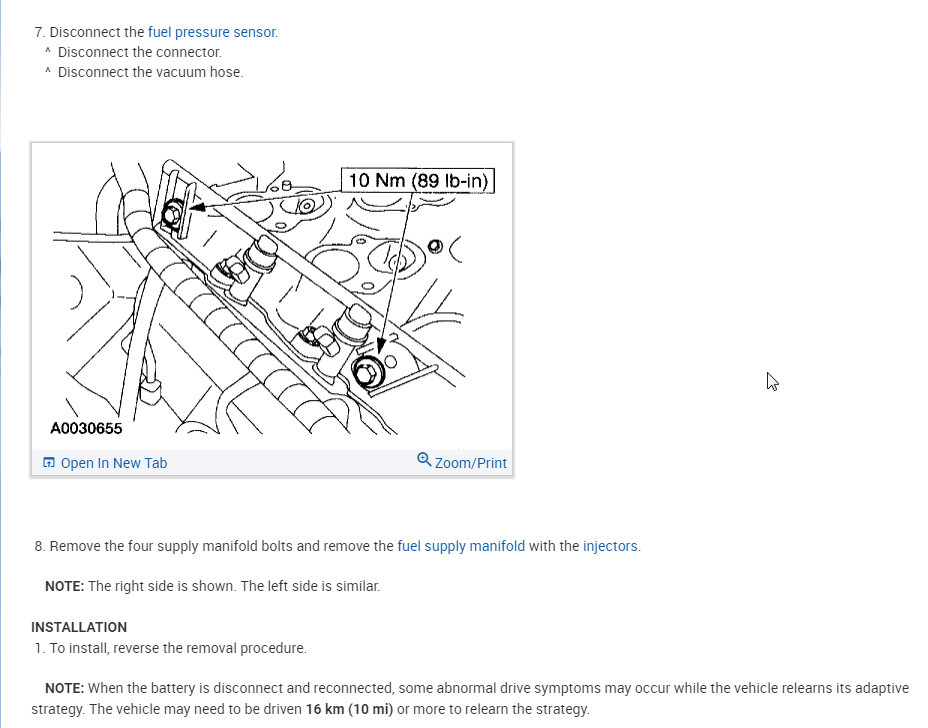 7. Disconnect the fuel pressure sensor.
^ Disconnect the connector.
^ Disconnect the vacuum hose.

10 Nm (89 lb-in)

A0030655

Open In New Tab

Zoom/Print

8. Remove the four supply manifold bolts and remove the fuel supply manifold with the injectors.

NOTE: The right side is shown. The left side is similar.

INSTALLATION
1. To install, reverse the removal procedure.

NOTE: When the battery is disconnect and reconnected, some abnormal drive symptoms may occur while the vehicle relearns its adaptive strategy. The vehicle may need to be driven 16 km (10 mi) or more to relearn the strategy.