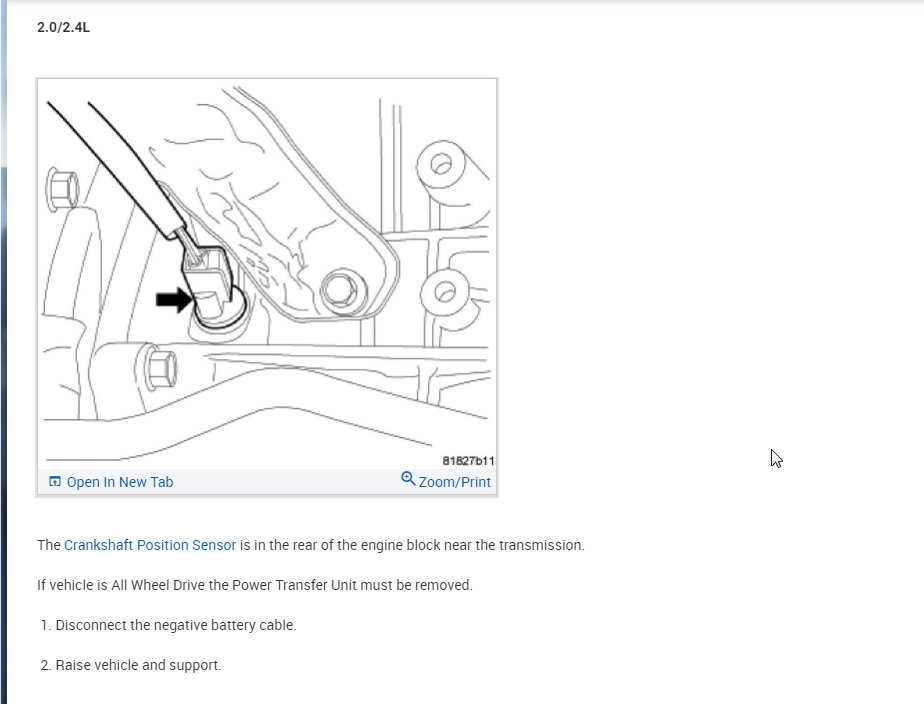 2.0/2.4L

81827b11

Open In New Tab

Zoom/Print

The Crankshaft Position Sensor is in the rear of the engine block near the transmission.

If vehicle is All Wheel Drive the Power Transfer Unit must be removed.

1. Disconnect the negative battery cable.

2. Raise vehicle and support.