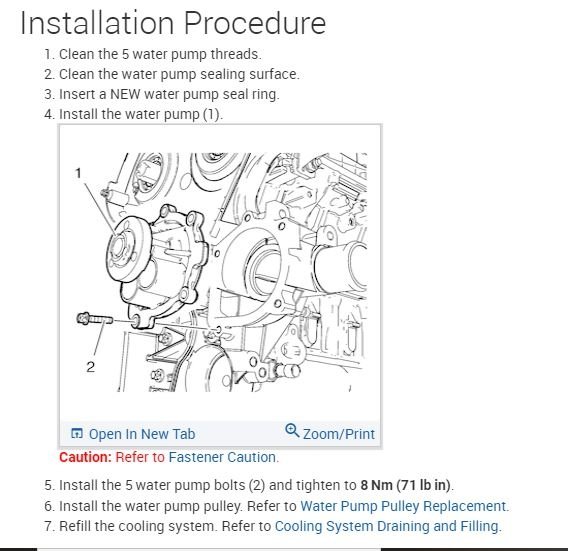 Installation Procedure

1. Clean the 5 water pump threads.
2. Clean the water pump sealing surface.
3. Insert a NEW water pump seal ring.
4. Install the water pump (1).

1

2

Open In New Tab
Zoom/Print

Caution: Refer to Fastener Caution.

5. Install the 5 water pump bolts (2) and tighten to 8 Nm (71 lb in).
6. Install the water pump pulley. Refer to Water Pump Pulley Replacement.
7. Refill the cooling system. Refer to Cooling System Draining and Filling.