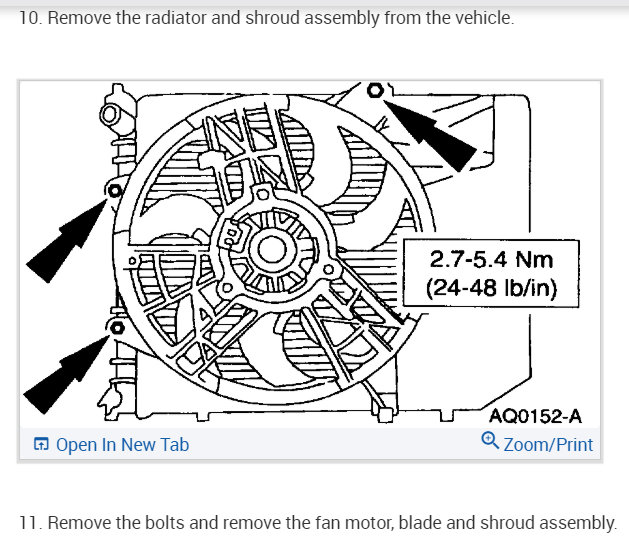 10. Remove the radiator and shroud assembly from the vehicle.

2.7-5.4 Nm
(24-48 lb/in)

AQ0152-A

Open In New Tab

Zoom/Print

11. Remove the bolts and remove the fan motor, blade and shroud assembly.