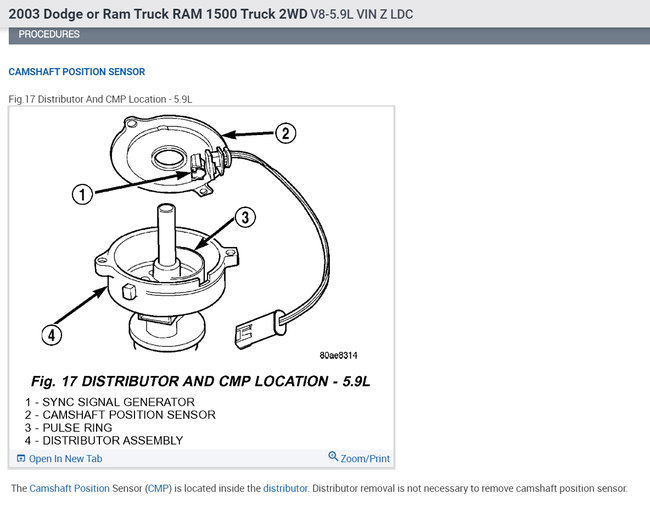 2003 Dodge or Ram Truck RAM 1500 Truck 2WD V8-5.9L VIN Z LDC

PROCEDURES

CAMSHAFT POSITION SENSOR

Fig.17 Distributor And CMP Location - 5.9L

2

1

3

4

80ae8314

Fig. 17 DISTRIBUTOR AND CMP LOCATION - 5.9L

1 - SYNC SIGNAL GENERATOR
2 - CAMSHAFT POSITION SENSOR
3 - PULSE RING
4 - DISTRIBUTOR ASSEMBLY

Open In New Tab

Zoom/Print

The Camshaft Position Sensor (CMP) is located inside the distributor. Distributor removal is not necessary to remove camshaft position sensor.