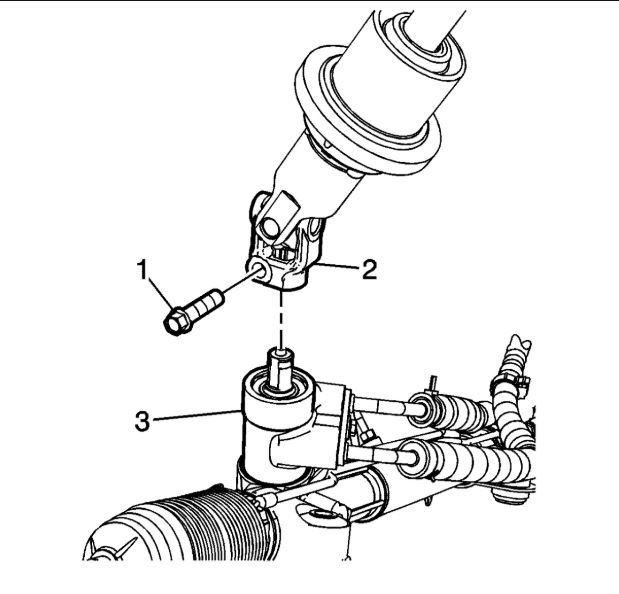 1
2
3