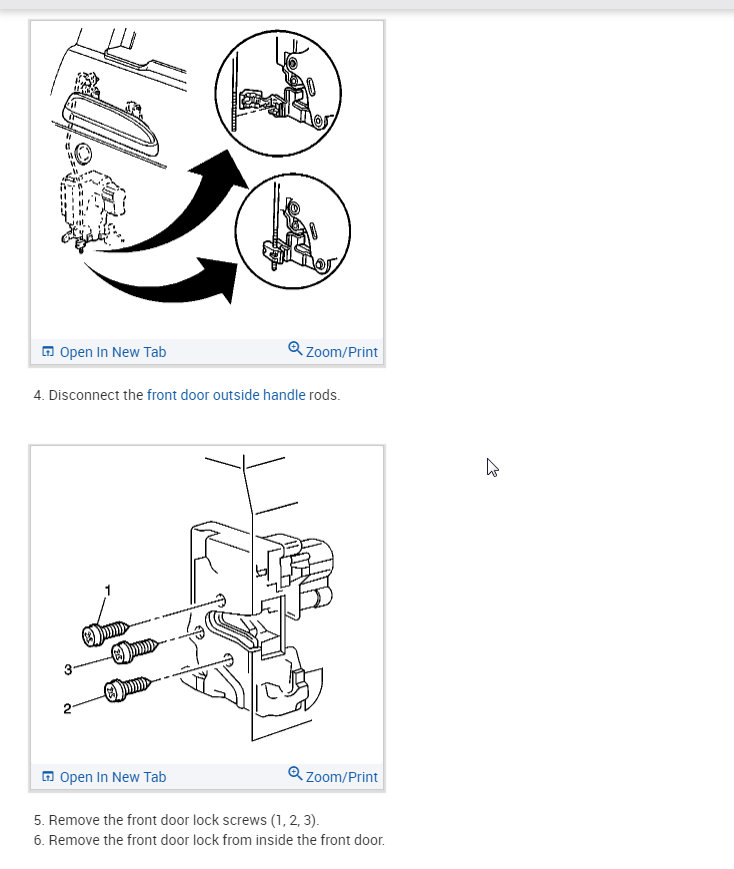 Open In New Tab
Zoom/Print

4. Disconnect the front door outside handle rods.

1
3
2

Open In New Tab
Zoom/Print

5. Remove the front door lock screws (1, 2, 3).
6. Remove the front door lock from inside the front door.