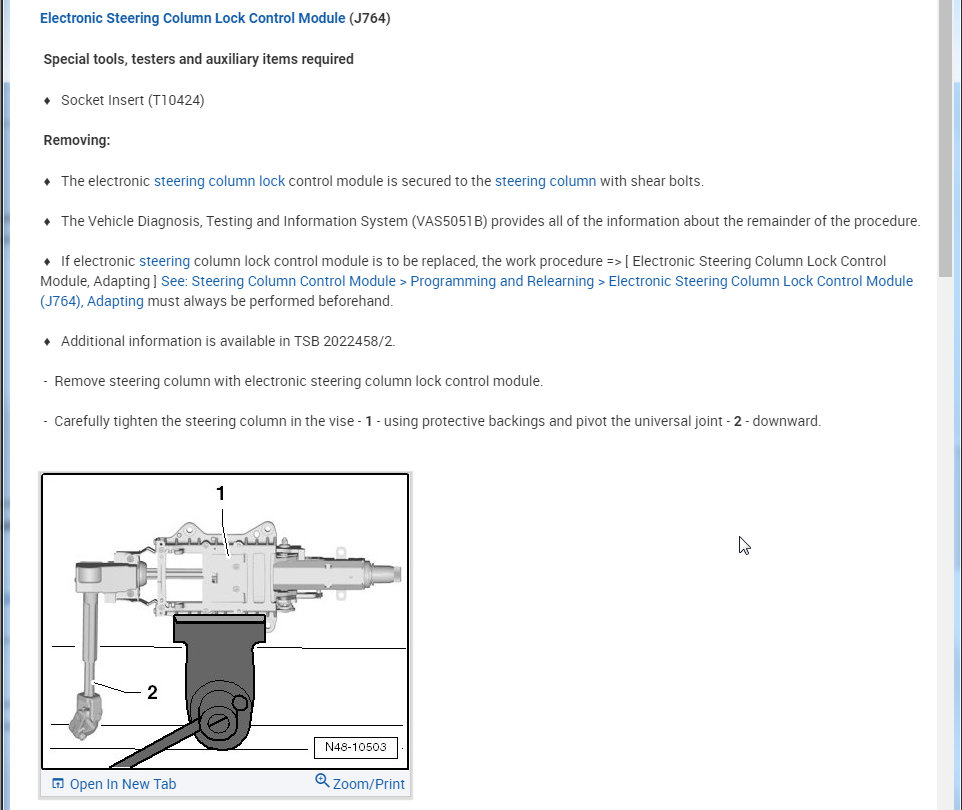 Electronic Steering Column Lock Control Module (J764)

Special tools, testers and auxiliary items required

♦ Socket Insert (T10424)

Removing:

♦ The electronic steering column lock control module is secured to the steering column with shear bolts.

♦ The Vehicle Diagnosis, Testing and Information System (VAS5051B) provides all of the information about the remainder of the procedure.

♦ If electronic steering column lock control module is to be replaced, the work procedure => [ Electronic Steering Column Lock Control Module, Adapting ] See: Steering Column Control Module > Programming and Relearning > Electronic Steering Column Lock Control Module (J764), Adapting must always be performed beforehand.

♦ Additional information is available in TSB 2022458/2.

- Remove steering column with electronic steering column lock control module.

- Carefully tighten the steering column in the vise - 1 - using protective backings and pivot the universal joint - 2 - downward.

1

2

N48-10503

Open In New Tab

Zoom/Print