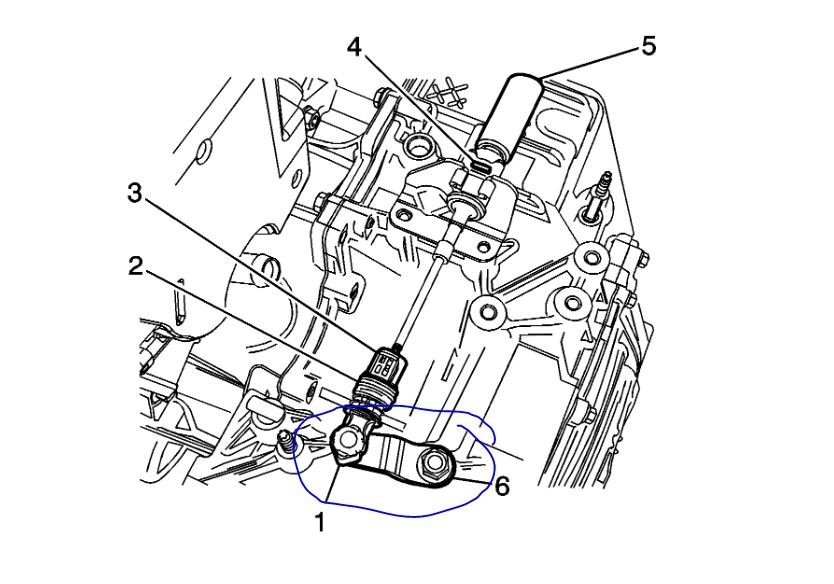 4
5
3
2
6
1