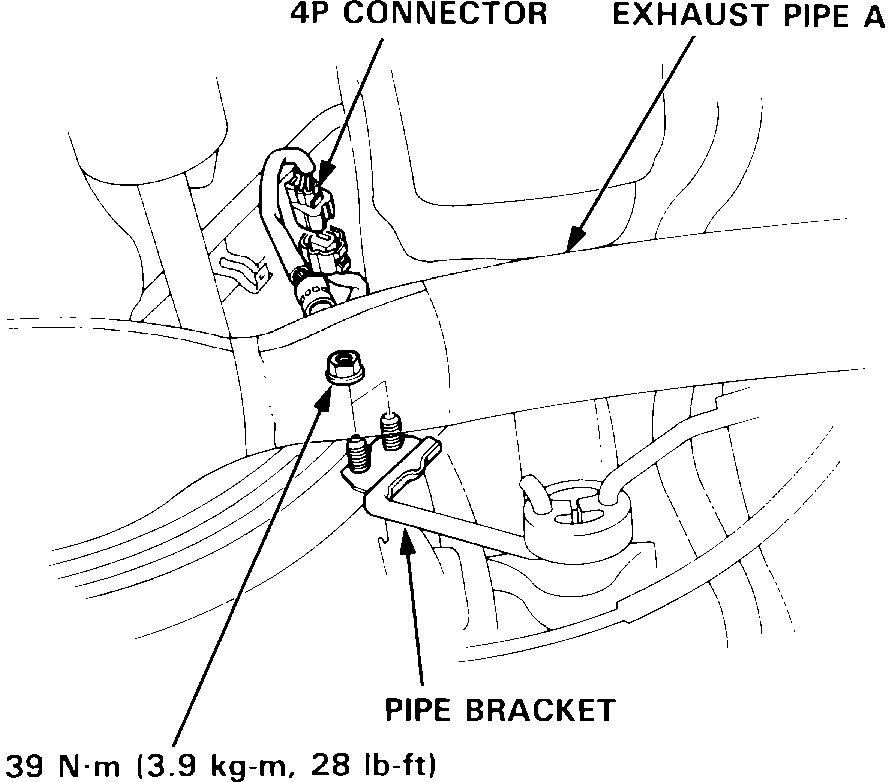 4P CONNECTOR

EXHAUST PIPE A

PIPE BRACKET

39 N·m (3.9 kg-m, 28 lb-ft)