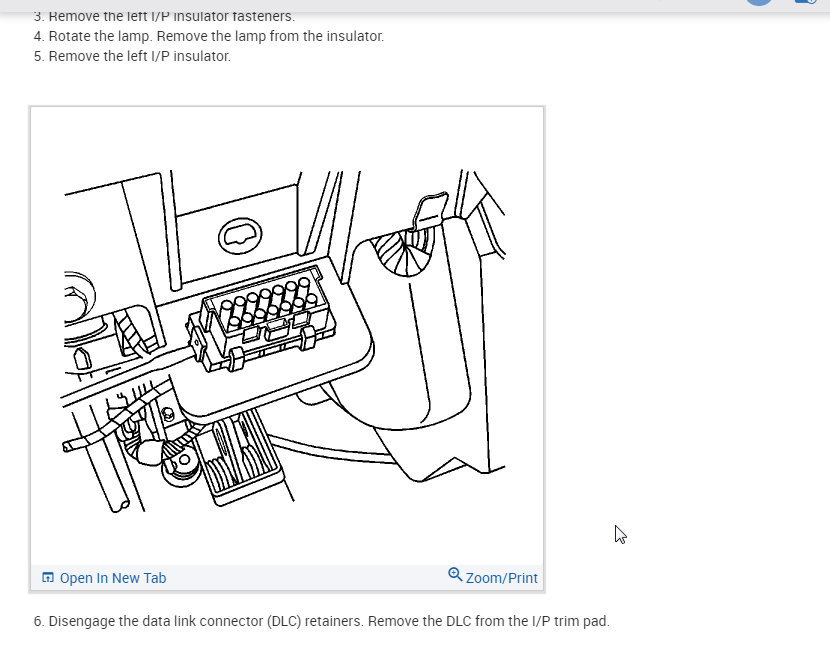 3. Remove the left I/P insulator fasteners.
4. Rotate the lamp. Remove the lamp from the insulator.
5. Remove the left I/P insulator.

Open In New Tab
Zoom/Print

6. Disengage the data link connector (DLC) retainers. Remove the DLC from the I/P trim pad.