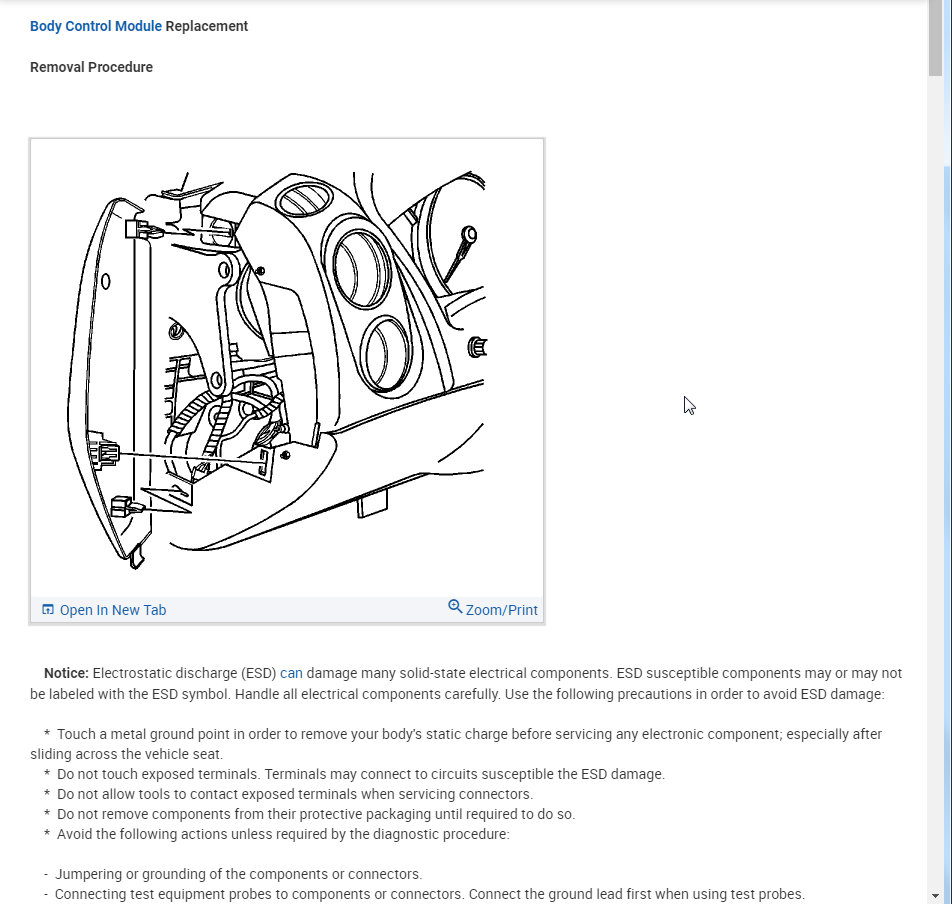 Body Control Module Replacement

Removal Procedure

Open In New Tab

Zoom/Print

Notice: Electrostatic discharge (ESD) can damage many solid-state electrical components. ESD susceptible components may or may not be labeled with the ESD symbol. Handle all electrical components carefully. Use the following precautions in order to avoid ESD damage:

* Touch a metal ground point in order to remove your body's static charge before servicing any electronic component; especially after sliding across the vehicle seat.
* Do not touch exposed terminals. Terminals may connect to circuits susceptible the ESD damage.
* Do not allow tools to contact exposed terminals when servicing connectors.
* Do not remove components from their protective packaging until required to do so.
* Avoid the following actions unless required by the diagnostic procedure:

- Jumpering or grounding of the components or connectors.
- Connecting test equipment probes to components or connectors. Connect the ground lead first when using test probes.