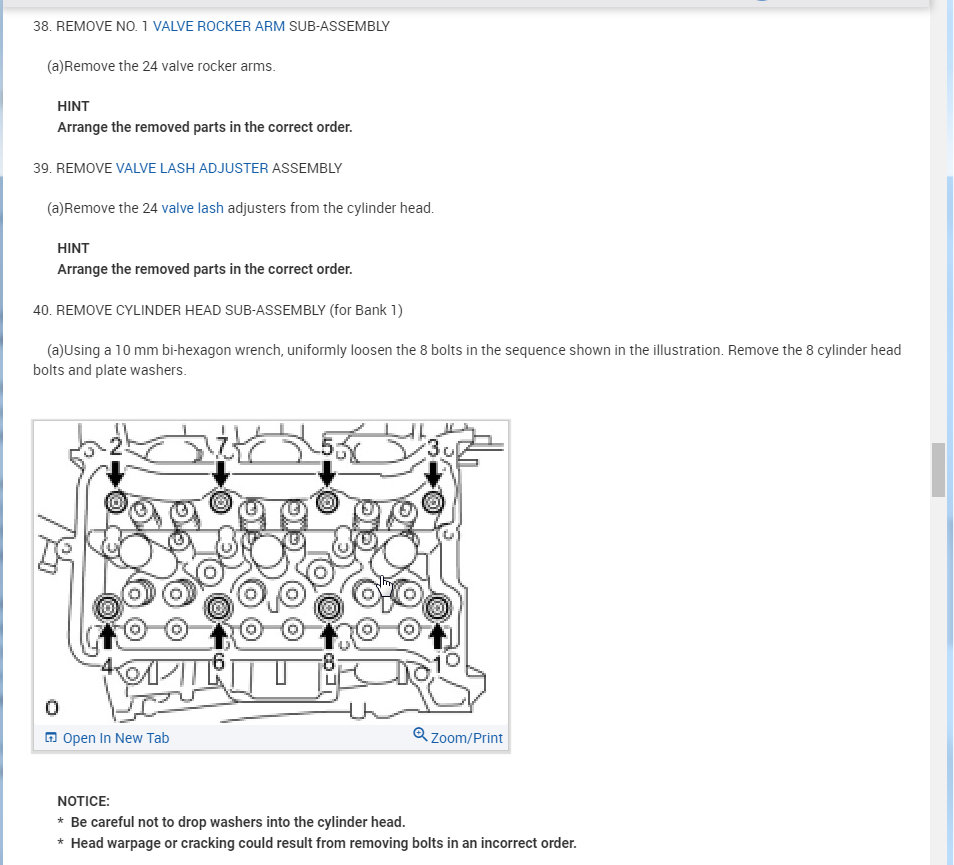 38. REMOVE NO. 1 VALVE ROCKER ARM SUB-ASSEMBLY

(a)Remove the 24 valve rocker arms.

HINT
Arrange the removed parts in the correct order.

39. REMOVE VALVE LASH ADJUSTER ASSEMBLY

(a)Remove the 24 valve lash adjusters from the cylinder head.

HINT
Arrange the removed parts in the correct order.

40. REMOVE CYLINDER HEAD SUB-ASSEMBLY (for Bank 1)

(a)Using a 10 mm bi-hexagon wrench, uniformly loosen the 8 bolts in the sequence shown in the illustration. Remove the 8 cylinder head bolts and plate washers.

2 7 5 3
4 6 8 1
O

Open In New Tab Zoom/Print

NOTICE:
* Be careful not to drop washers into the cylinder head.
* Head warpage or cracking could result from removing bolts in an incorrect order.