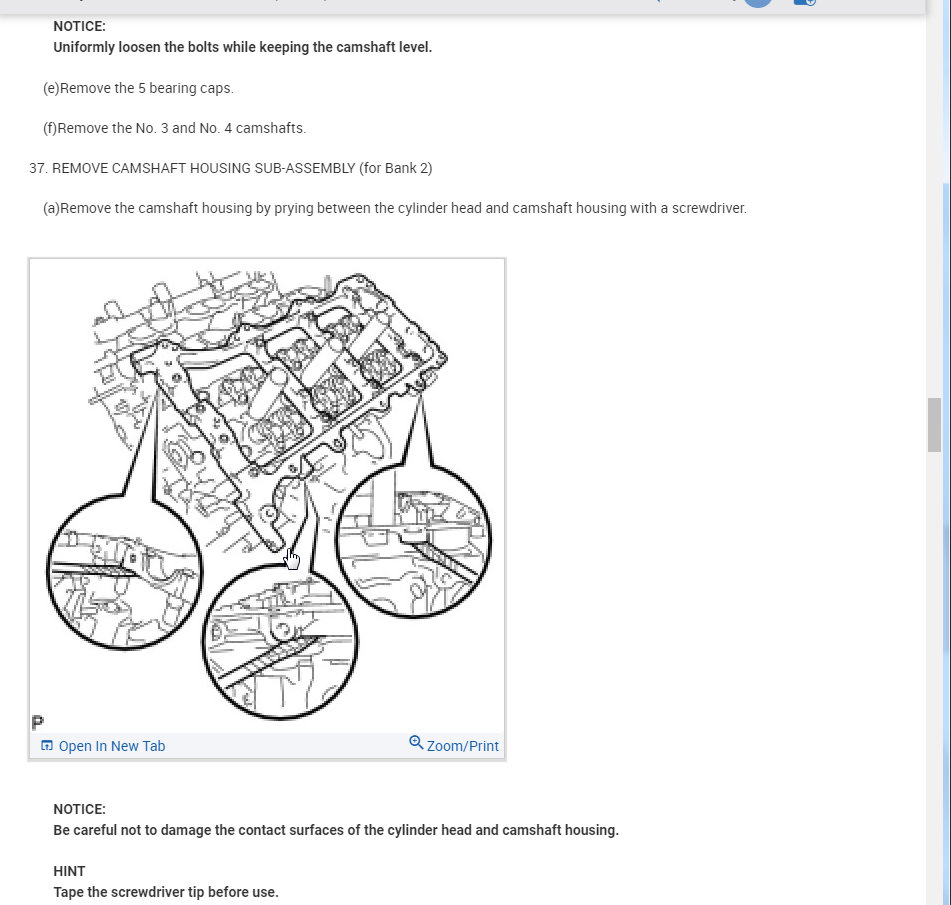 NOTICE:
Uniformly loosen the bolts while keeping the camshaft level.

(e)Remove the 5 bearing caps.

(f)Remove the No. 3 and No. 4 camshafts.

37. REMOVE CAMSHAFT HOUSING SUB-ASSEMBLY (for Bank 2)

(a)Remove the camshaft housing by prying between the cylinder head and camshaft housing with a screwdriver.

P

Open In New Tab

Zoom/Print

NOTICE:
Be careful not to damage the contact surfaces of the cylinder head and camshaft housing.

HINT
Tape the screwdriver tip before use.