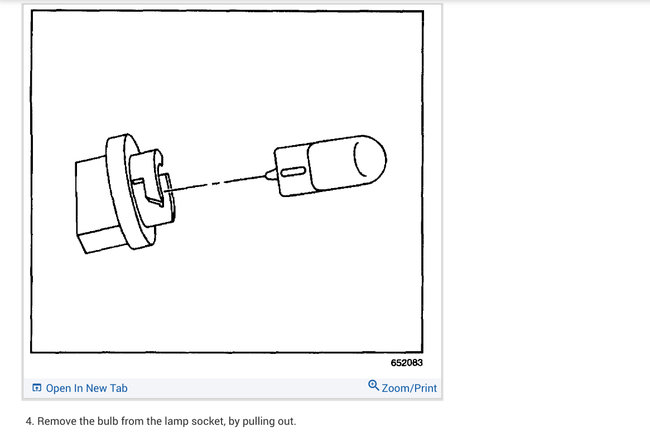 652083

Open In New Tab

Zoom/Print

4. Remove the bulb from the lamp socket, by pulling out.