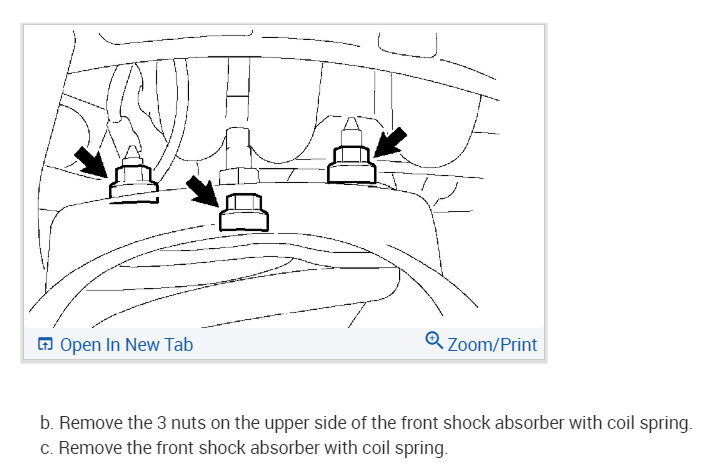 Open In New Tab
Zoom/Print

b. Remove the 3 nuts on the upper side of the front shock absorber with coil spring.
c. Remove the front shock absorber with coil spring.