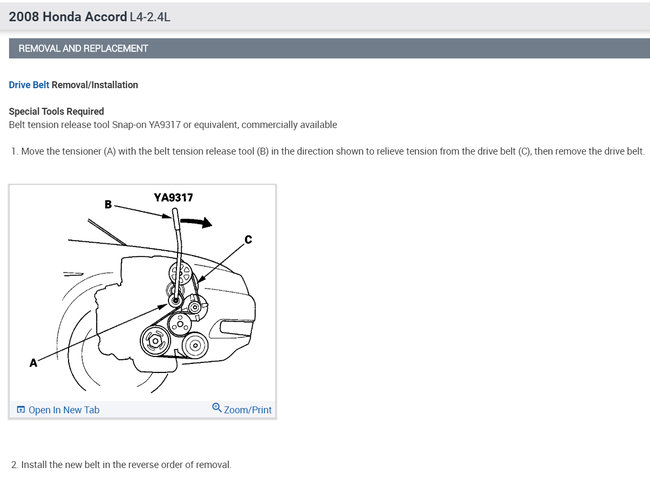 2008 Honda Accord L4-2.4L

REMOVAL AND REPLACEMENT

Drive Belt Removal/Installation

Special Tools Required
Belt tension release tool Snap-on YA9317 or equivalent, commercially available

1. Move the tensioner (A) with the belt tension release tool (B) in the direction shown to relieve tension from the drive belt (C), then remove the drive belt.

YA9317
B
C
A

Open In New Tab
Zoom/Print

2. Install the new belt in the reverse order of removal.