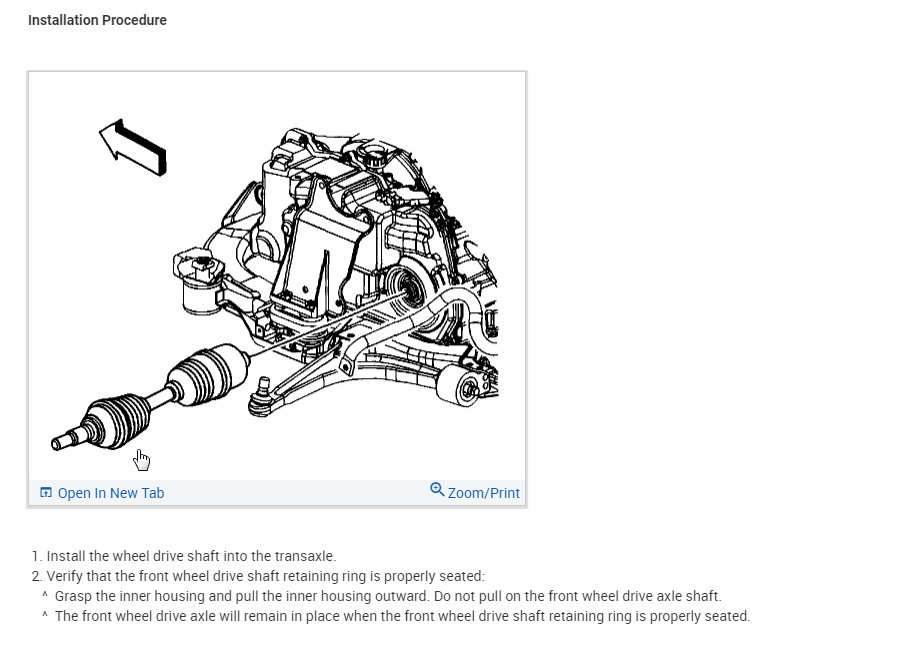 Installation Procedure

Open In New Tab

Zoom/Print

1. Install the wheel drive shaft into the transaxle.
2. Verify that the front wheel drive shaft retaining ring is properly seated:
^ Grasp the inner housing and pull the inner housing outward. Do not pull on the front wheel drive axle shaft.
^ The front wheel drive axle will remain in place when the front wheel drive shaft retaining ring is properly seated.