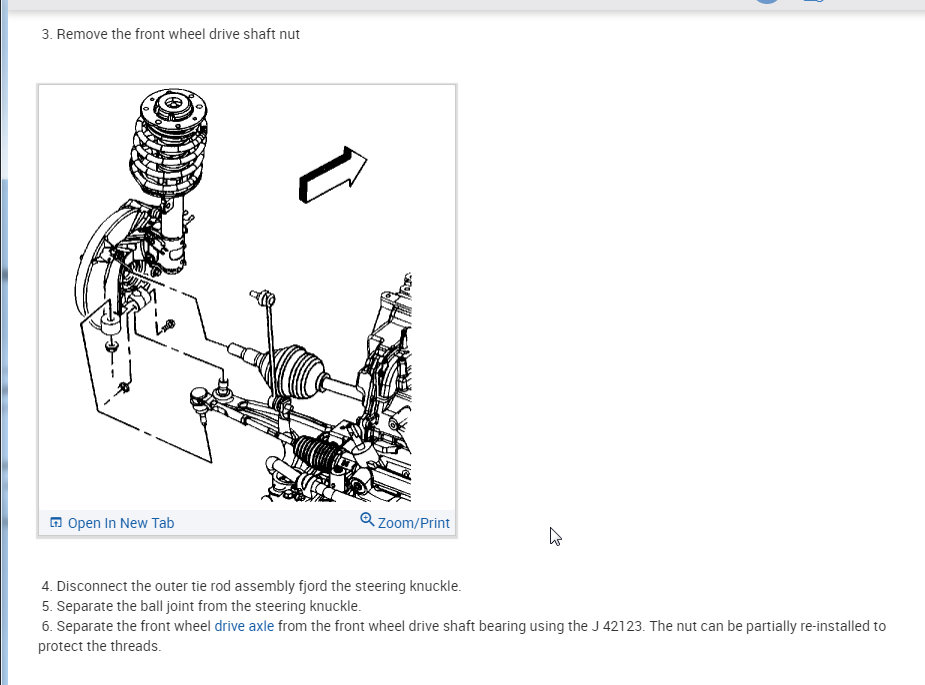 3. Remove the front wheel drive shaft nut

Open In New Tab

Zoom/Print

4. Disconnect the outer tie rod assembly fjord the steering knuckle.
5. Separate the ball joint from the steering knuckle.
6. Separate the front wheel drive axle from the front wheel drive shaft bearing using the J 42123. The nut can be partially re-installed to protect the threads.