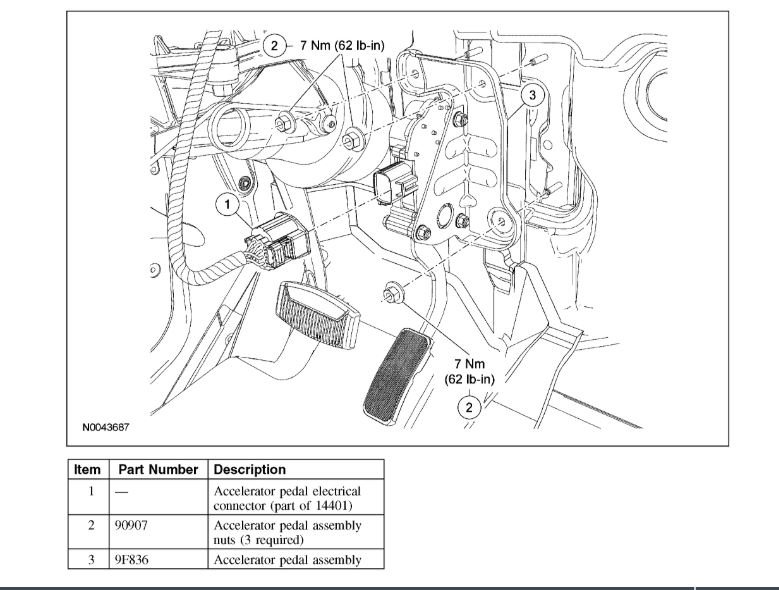 2 7 Nm (62 lb-in)

3

1

7 Nm (62 lb-in)

2

N0043687

| Item | Part Number | Description |
|---|---|---|
| 1 | — | Accelerator pedal electrical connector (part of 14401) |
| 2 | 90907 | Accelerator pedal assembly nuts (3 required) |
| 3 | 9F836 | Accelerator pedal assembly |