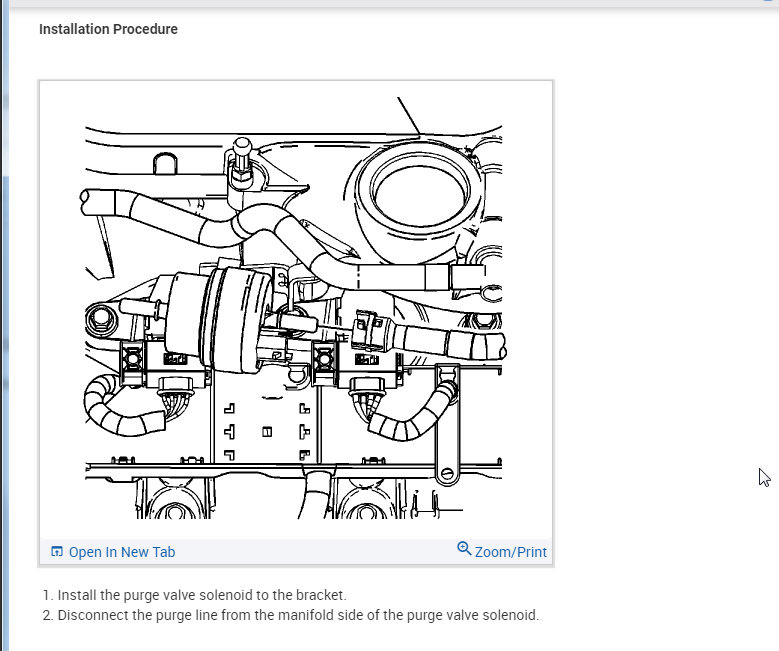 Installation Procedure

Open In New Tab

Zoom/Print

1. Install the purge valve solenoid to the bracket.
2. Disconnect the purge line from the manifold side of the purge valve solenoid.