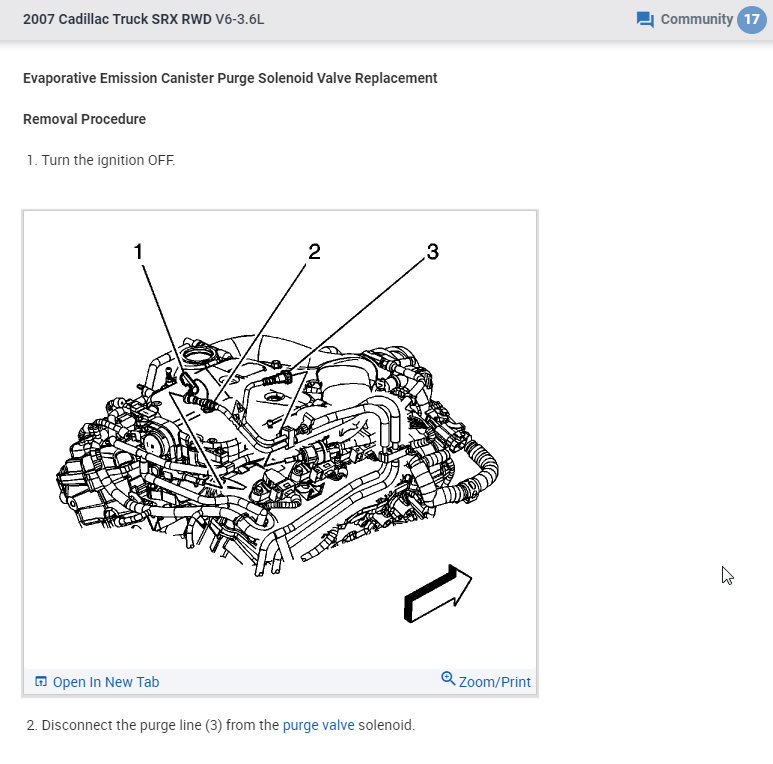 2007 Cadillac Truck SRX RWD V6-3.6L

Community 17

Evaporative Emission Canister Purge Solenoid Valve Replacement

Removal Procedure

1. Turn the ignition OFF.

1
2
3

Open In New Tab

Zoom/Print

2. Disconnect the purge line (3) from the purge valve solenoid.