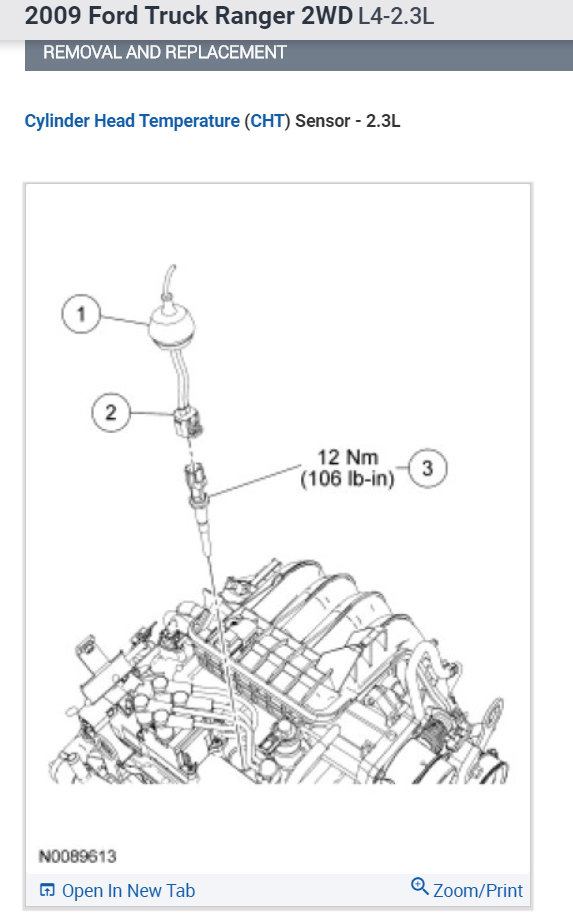 2009 Ford Truck Ranger 2WD L4-2.3L

REMOVAL AND REPLACEMENT

Cylinder Head Temperature (CHT) Sensor - 2.3L

1

2

12 Nm (106 lb-in)

3

N0089613

Open In New Tab

Zoom/Print