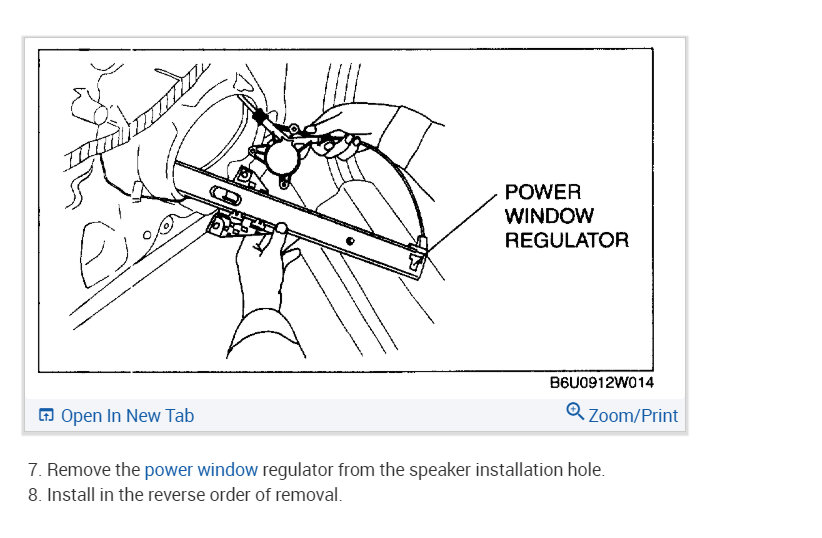 POWER WINDOW REGULATOR

B6U0912W014

Open In New Tab

Zoom/Print

7. Remove the power window regulator from the speaker installation hole.
8. Install in the reverse order of removal.