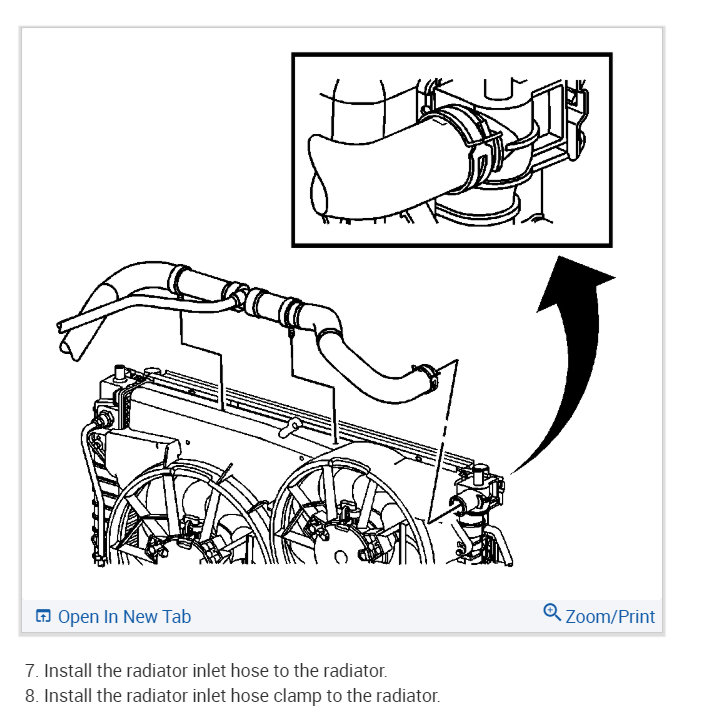 Open In New Tab

Zoom/Print

7. Install the radiator inlet hose to the radiator.
8. Install the radiator inlet hose clamp to the radiator.