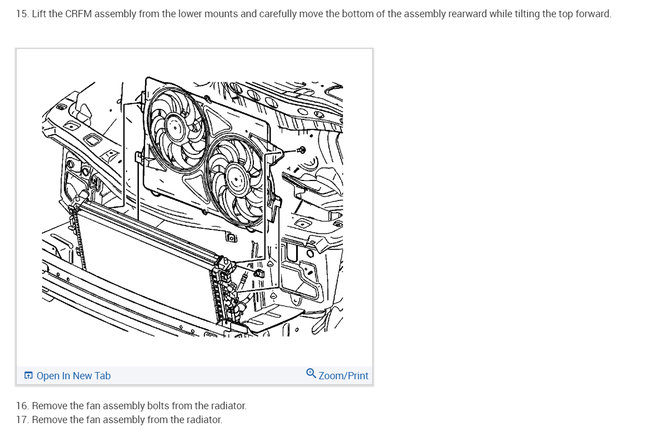 15. Lift the CRFM assembly from the lower mounts and carefully move the bottom of the assembly rearward while tilting the top forward.

Open In New Tab

Zoom/Print

16. Remove the fan assembly bolts from the radiator.
17. Remove the fan assembly from the radiator.