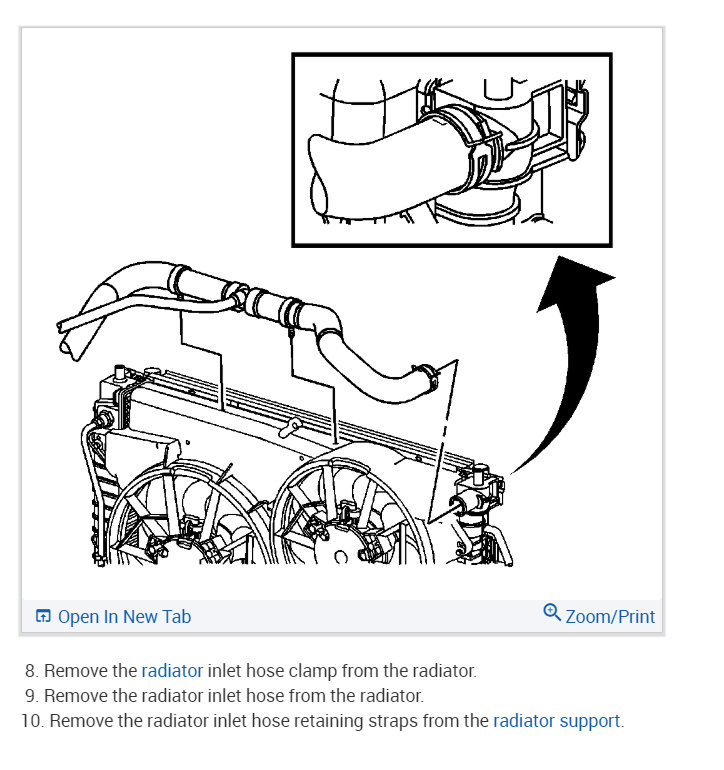 Open In New Tab
Zoom/Print

8. Remove the radiator inlet hose clamp from the radiator.
9. Remove the radiator inlet hose from the radiator.
10. Remove the radiator inlet hose retaining straps from the radiator support.