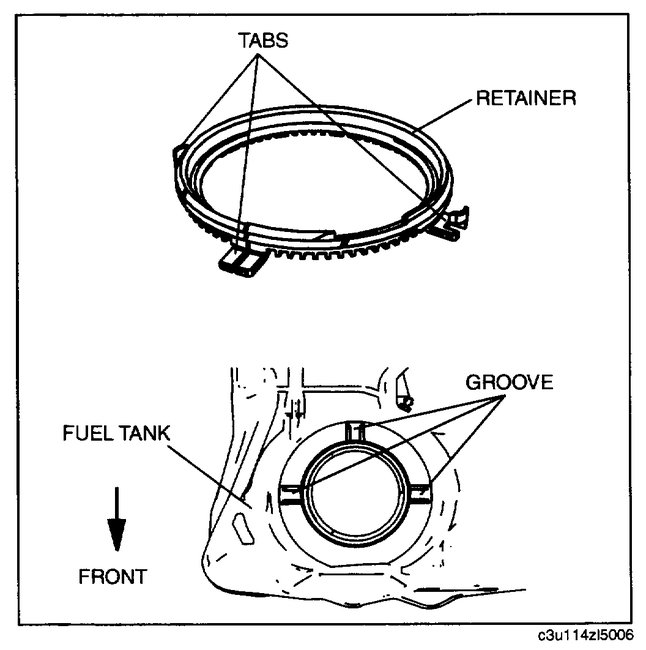 TABS
RETAINER
GROOVE
FUEL TANK
FRONT
c3u114zl5006