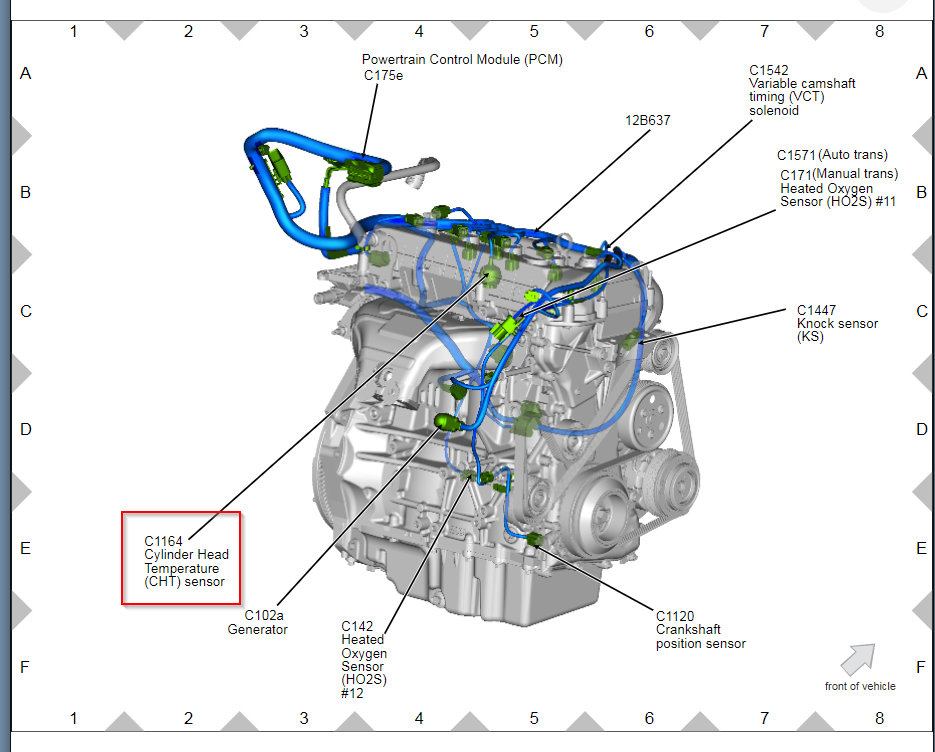 1 2 3 4 5 6 7 8

A B C D E F

Powertrain Control Module (PCM)
C175e

C1542
Variable camshaft timing (VCT) solenoid

12B637

C1571 (Auto trans)
C171 (Manual trans)
Heated Oxygen Sensor (HO2S) #11

C1447
Knock sensor (KS)

C1164
Cylinder Head Temperature (CHT) sensor

C102a
Generator

C142
Heated Oxygen Sensor (HO2S) #12

C1120
Crankshaft position sensor

front of vehicle

A B C D E F

1 2 3 4 5 6 7 8