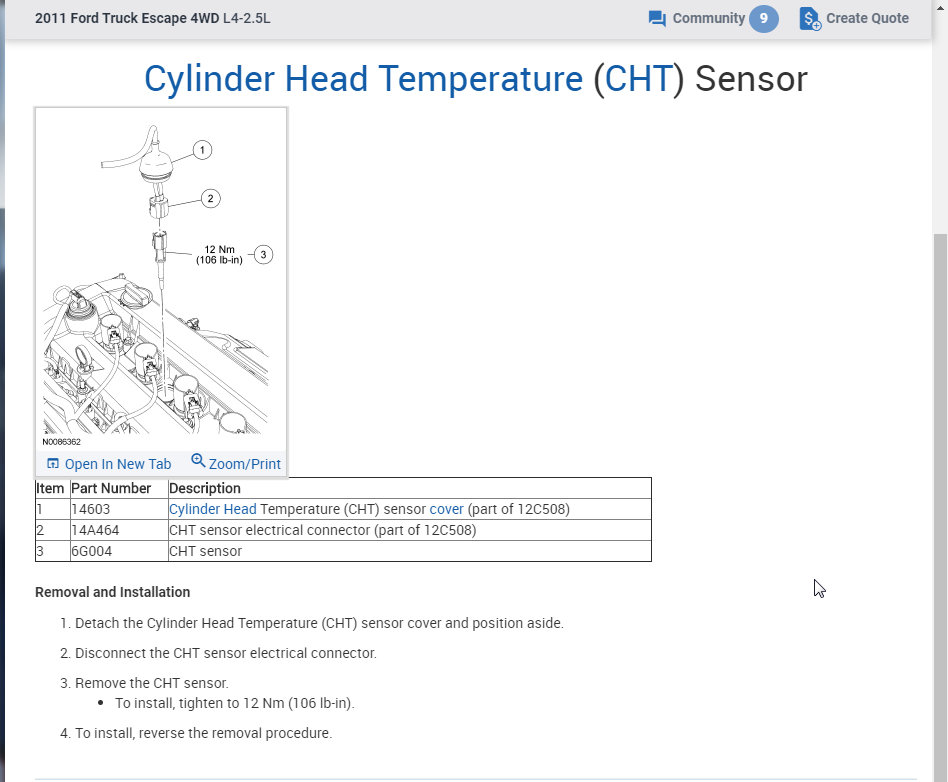 2011 Ford Truck Escape 4WD L4-2.5L

Community 9 Create Quote

Cylinder Head Temperature (CHT) Sensor

1
2
12 Nm (106 lb-in) 3
N0086362

Open In New Tab Zoom/Print

| Item | Part Number | Description |
|---|---|---|
| 1 | 14603 | Cylinder Head Temperature (CHT) sensor cover (part of 12C508) |
| 2 | 14A464 | CHT sensor electrical connector (part of 12C508) |
| 3 | 6G004 | CHT sensor |

Removal and Installation

1. Detach the Cylinder Head Temperature (CHT) sensor cover and position aside.

2. Disconnect the CHT sensor electrical connector.

3. Remove the CHT sensor.
• To install, tighten to 12 Nm (106 lb-in).

4. To install, reverse the removal procedure.