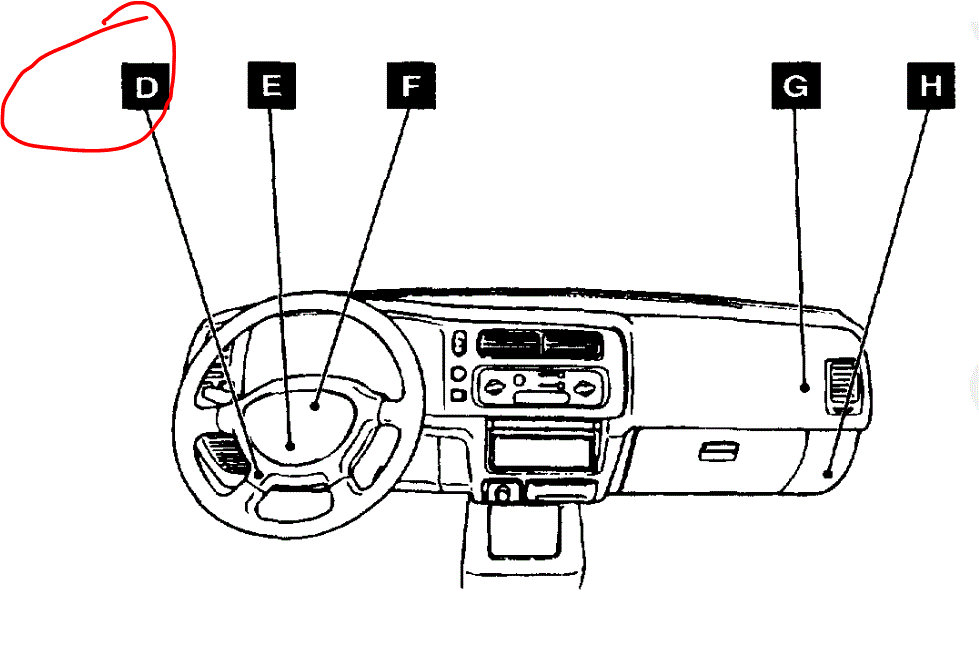 D
E
F
G
H