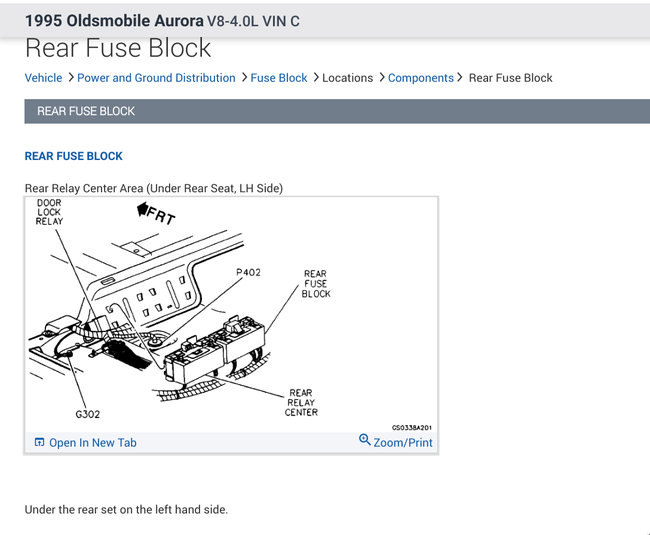 1995 Oldsmobile Aurora V8-4.0L VIN C

Rear Fuse Block

Vehicle > Power and Ground Distribution > Fuse Block > Locations > Components > Rear Fuse Block

REAR FUSE BLOCK

REAR FUSE BLOCK

Rear Relay Center Area (Under Rear Seat, LH Side)

DOOR LOCK RELAY

FRT

P402

REAR FUSE BLOCK

REAR RELAY CENTER

G302

GS0338A201

Open In New Tab

Zoom/Print

Under the rear set on the left hand side.