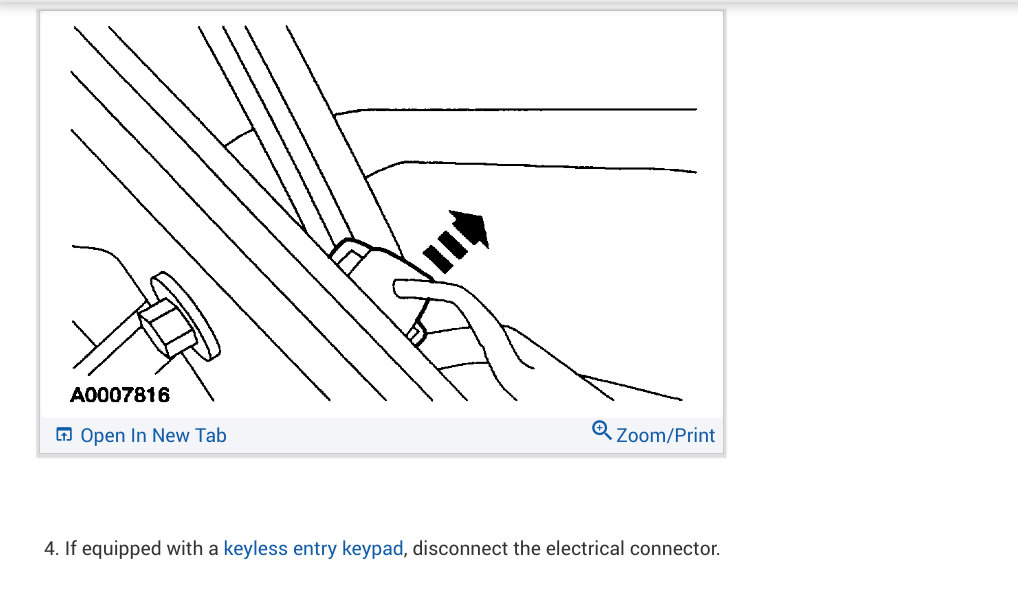 A0007816

Open In New Tab

Zoom/Print

4. If equipped with a keyless entry keypad, disconnect the electrical connector.