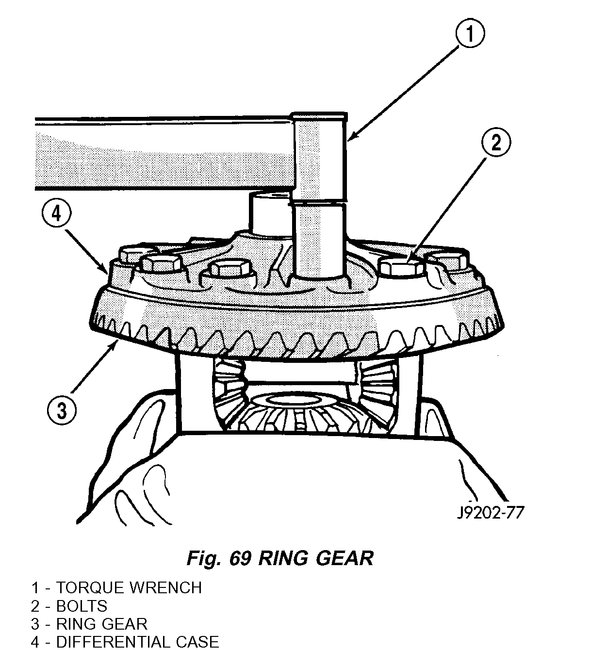 1
2
4
3
J9202-77

Fig. 69 RING GEAR

1 - TORQUE WRENCH
2 - BOLTS
3 - RING GEAR
4 - DIFFERENTIAL CASE