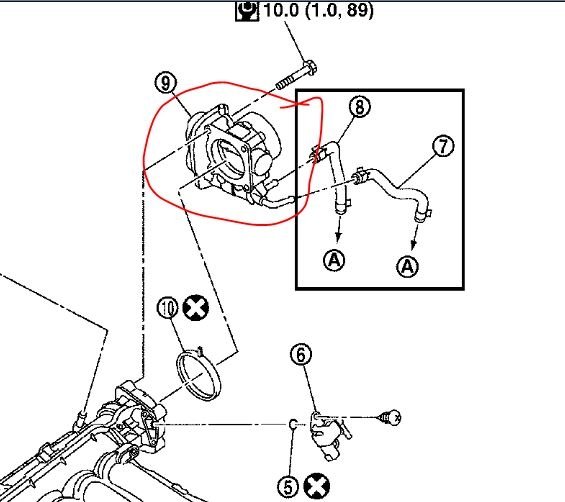 10.0 (1.0, 89)

9

8

7

A

A

10

6

5