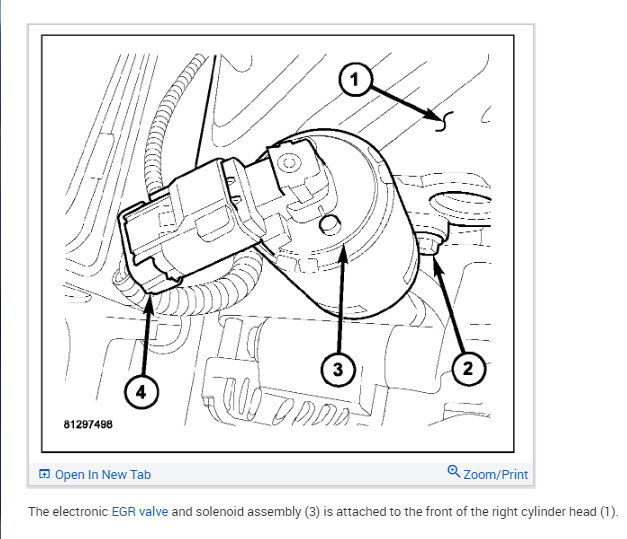 1

2

3

4

81297498

Open In New Tab

Zoom/Print

The electronic EGR valve and solenoid assembly (3) is attached to the front of the right cylinder head (1).