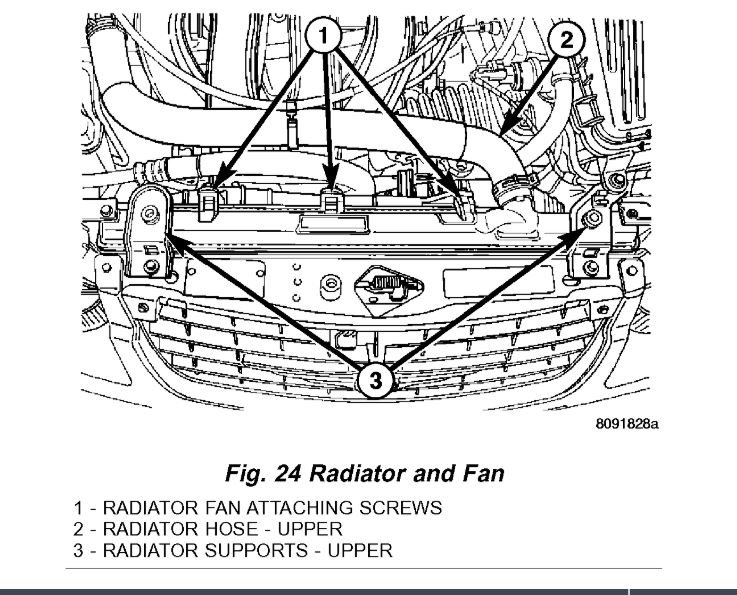 1

2

3

8091828a

Fig. 24 Radiator and Fan

1 - RADIATOR FAN ATTACHING SCREWS
2 - RADIATOR HOSE - UPPER
3 - RADIATOR SUPPORTS - UPPER