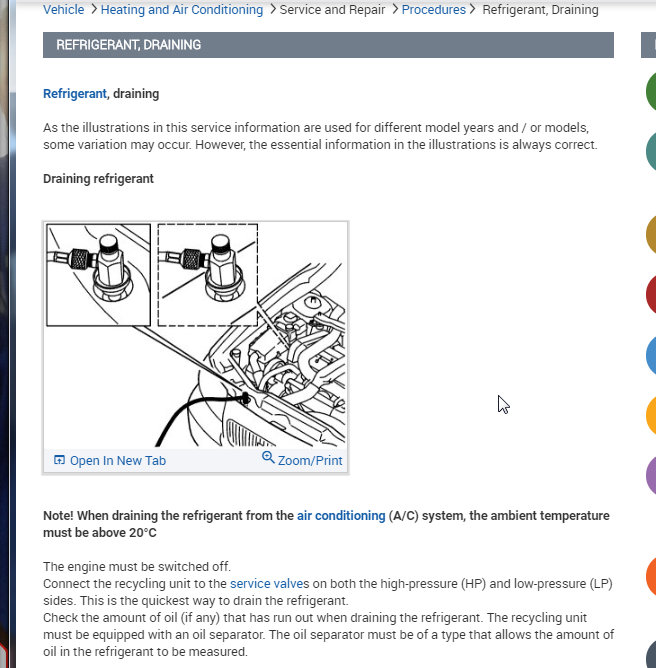 Vehicle > Heating and Air Conditioning > Service and Repair > Procedures > Refrigerant, Draining

REFRIGERANT, DRAINING

Refrigerant, draining

As the illustrations in this service information are used for different model years and / or models, some variation may occur. However, the essential information in the illustrations is always correct.

Draining refrigerant

Open In New Tab Zoom/Print

Note! When draining the refrigerant from the air conditioning (A/C) system, the ambient temperature must be above 20°C

The engine must be switched off.
Connect the recycling unit to the service valves on both the high-pressure (HP) and low-pressure (LP) sides. This is the quickest way to drain the refrigerant.
Check the amount of oil (if any) that has run out when draining the refrigerant. The recycling unit must be equipped with an oil separator. The oil separator must be of a type that allows the amount of oil in the refrigerant to be measured.