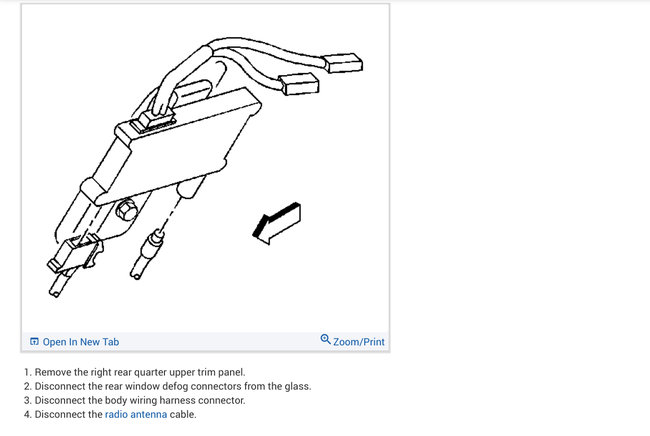 Open In New Tab

Zoom/Print

1. Remove the right rear quarter upper trim panel.
2. Disconnect the rear window defog connectors from the glass.
3. Disconnect the body wiring harness connector.
4. Disconnect the radio antenna cable.