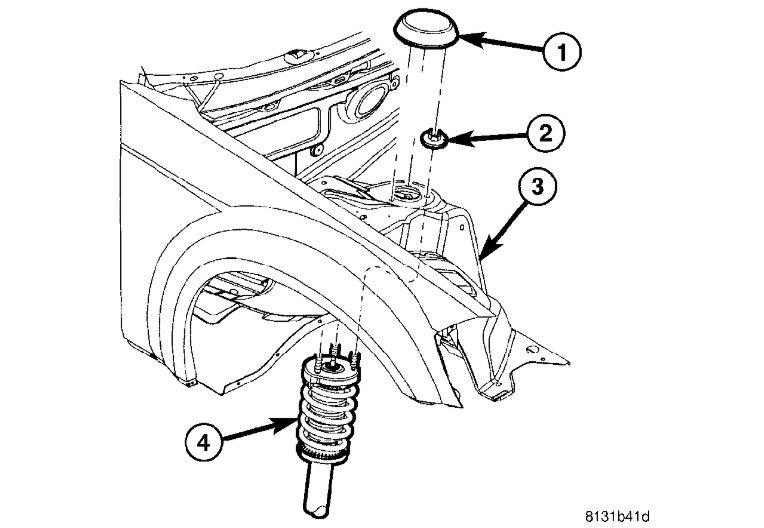 1
2
3
4
8131b41d