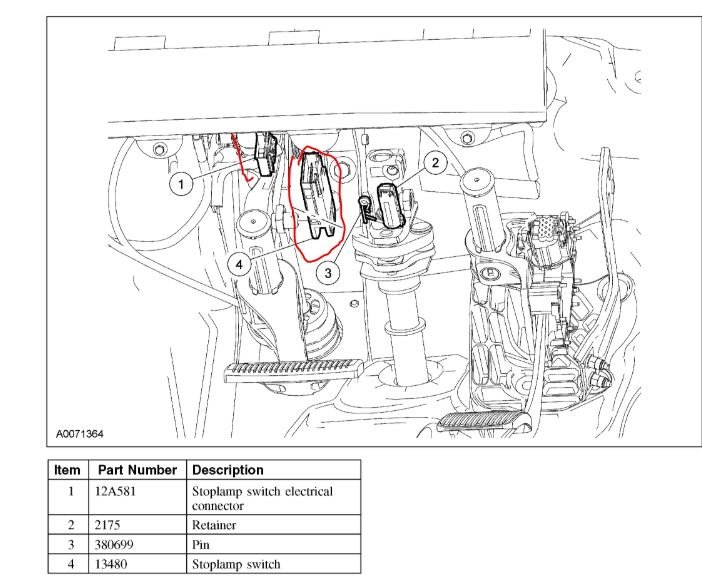 1
2
4
3
A0071364

| Item | Part Number | Description |
|---|---|---|
| 1 | 12A581 | Stoplamp switch electrical connector |
| 2 | 2175 | Retainer |
| 3 | 380699 | Pin |
| 4 | 13480 | Stoplamp switch |