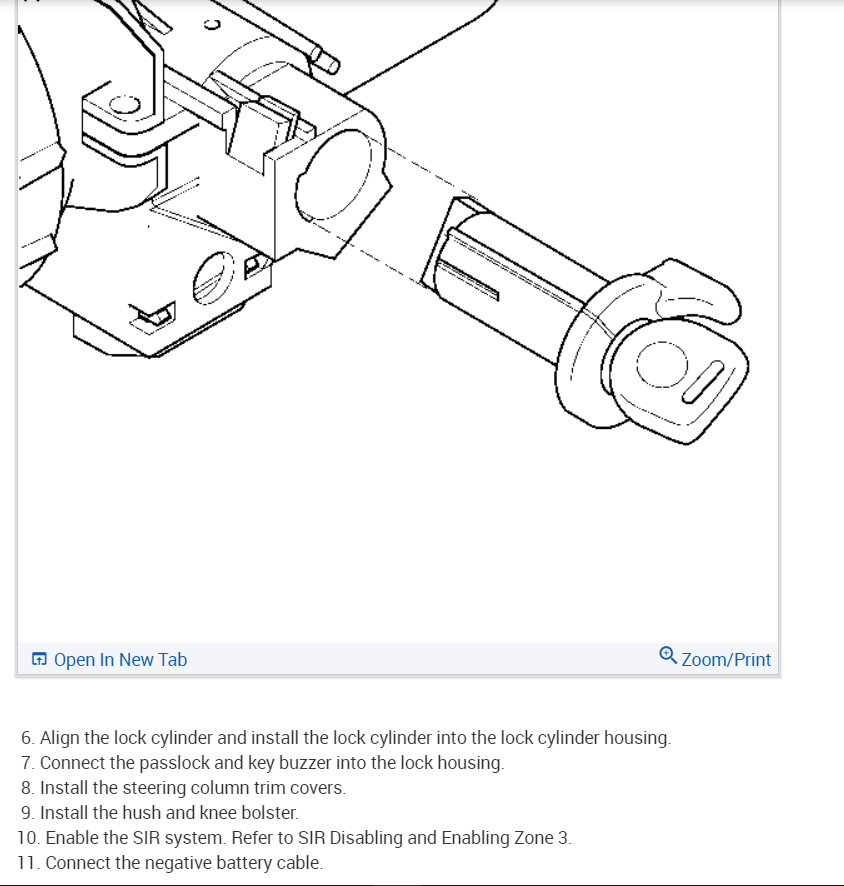 Open In New Tab

Zoom/Print

6. Align the lock cylinder and install the lock cylinder into the lock cylinder housing.
7. Connect the passlock and key buzzer into the lock housing.
8. Install the steering column trim covers.
9. Install the hush and knee bolster.
10. Enable the SIR system. Refer to SIR Disabling and Enabling Zone 3.
11. Connect the negative battery cable.