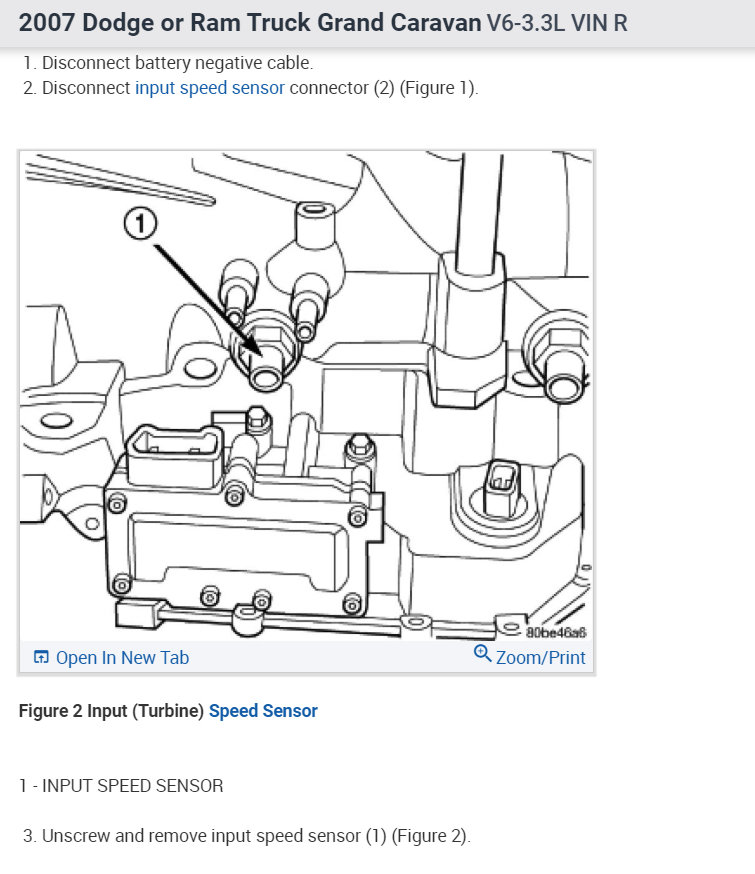 2007 Dodge or Ram Truck Grand Caravan V6-3.3L VIN R

1. Disconnect battery negative cable.
2. Disconnect input speed sensor connector (2) (Figure 1).

1

80be46a6

Open In New Tab

Zoom/Print

Figure 2 Input (Turbine) Speed Sensor

1 - INPUT SPEED SENSOR

3. Unscrew and remove input speed sensor (1) (Figure 2).