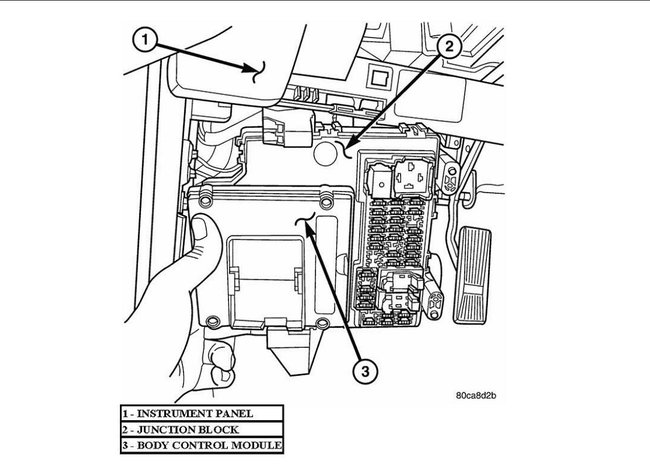 1

2

3

80ca8d2b

| 1 - INSTRUMENT PANEL |
|---|
| 2 - JUNCTION BLOCK |
| 3 - BODY CONTROL MODULE |