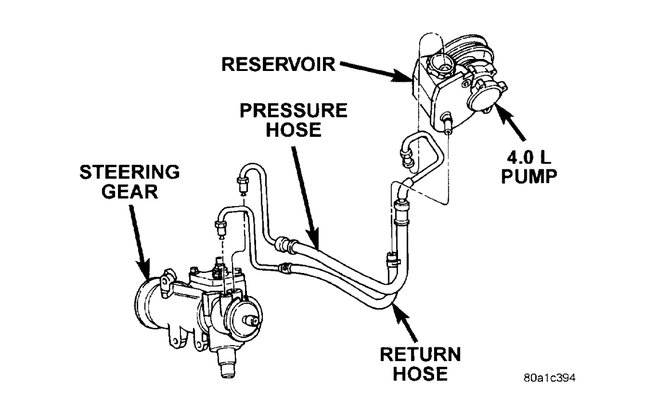 RESERVOIR

PRESSURE HOSE

STEERING GEAR

4.0 L PUMP

RETURN HOSE

80a1c394