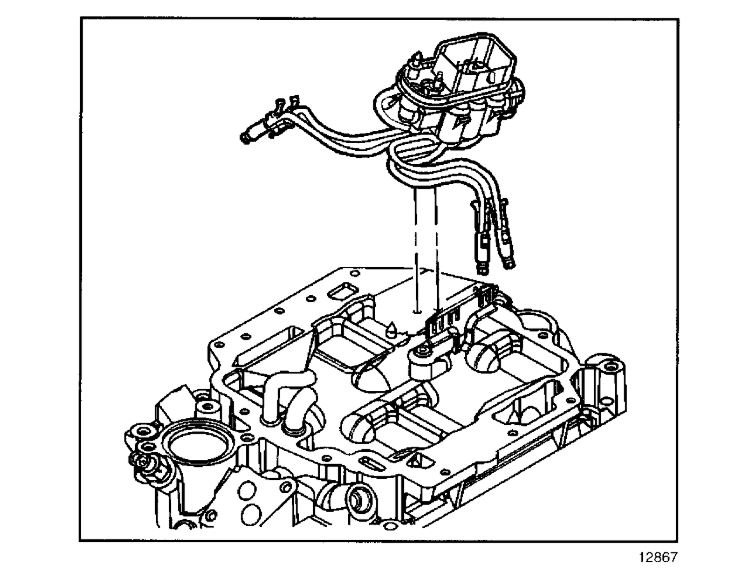 12867