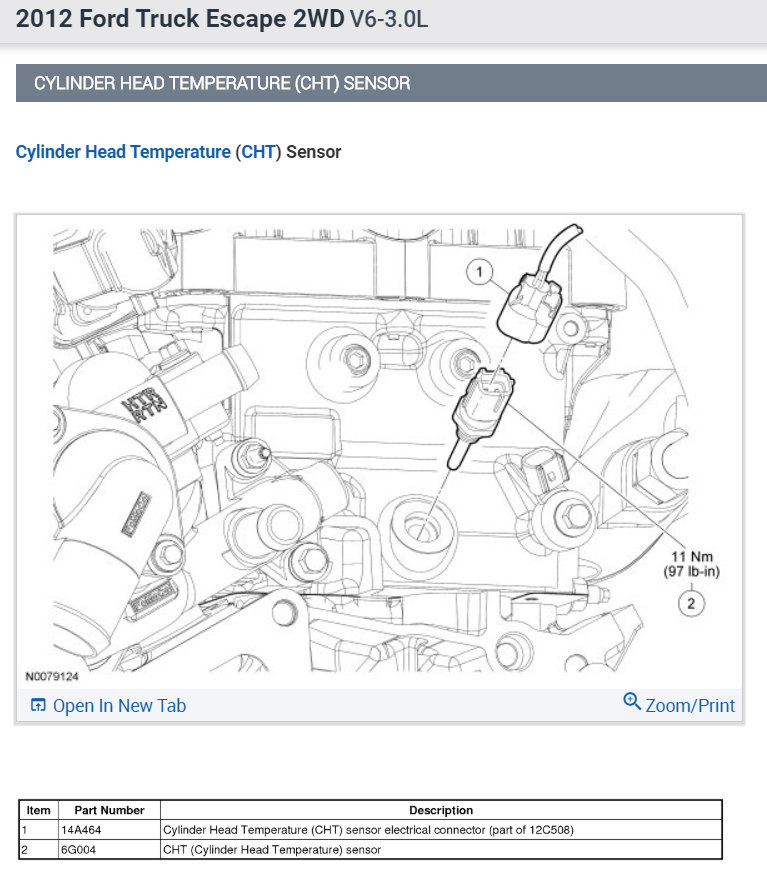 2012 Ford Truck Escape 2WD V6-3.0L

CYLINDER HEAD TEMPERATURE (CHT) SENSOR

Cylinder Head Temperature (CHT) Sensor

1

HTR RTN

11 Nm (97 lb-in)

2

N0079124

Open In New Tab

Zoom/Print

| Item | Part Number | Description |
|---|---|---|
| 1 | 14A464 | Cylinder Head Temperature (CHT) sensor electrical connector (part of 12C508) |
| 2 | 6G004 | CHT (Cylinder Head Temperature) sensor |